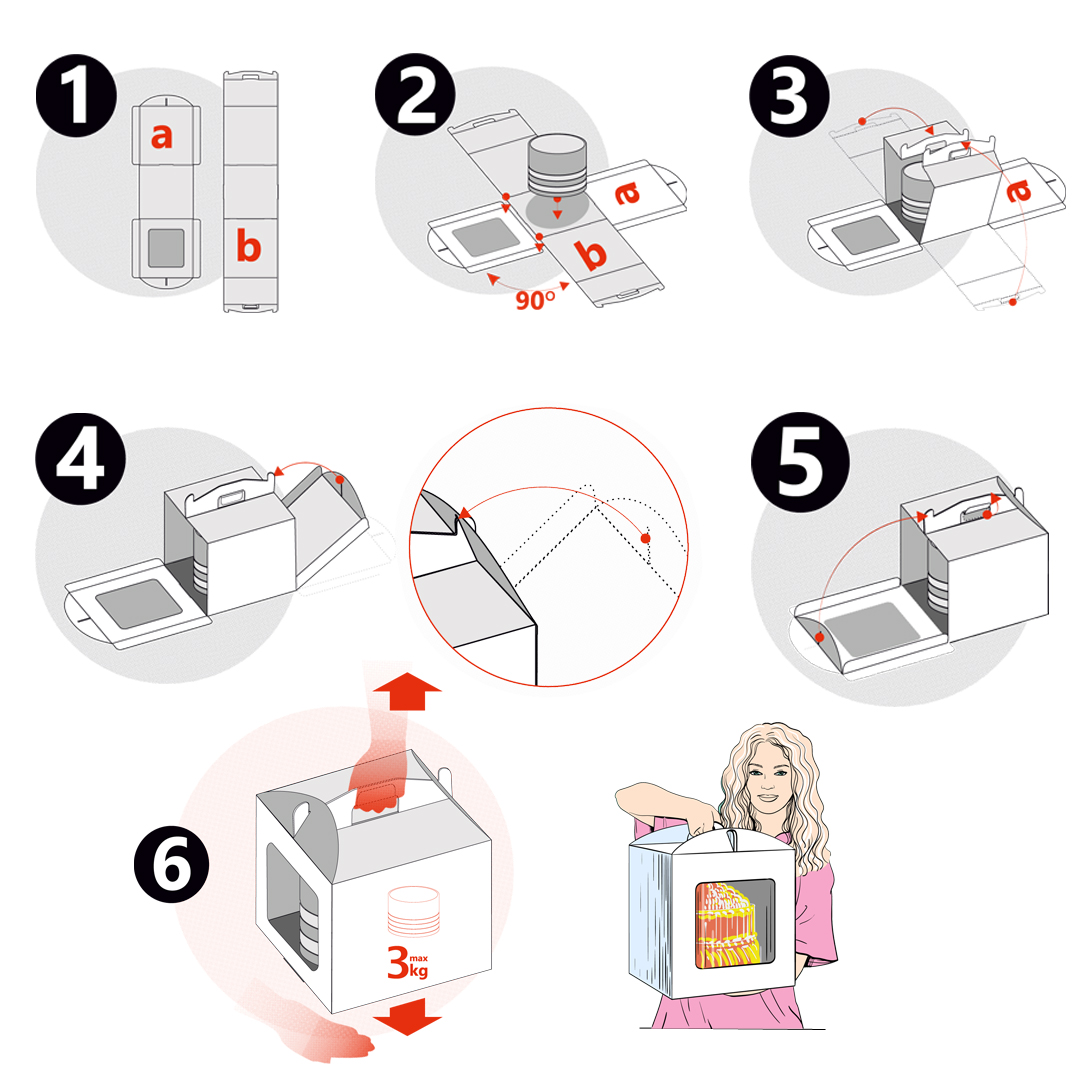 1
a
b

2
a
b
90°

3
a

4

5

6
3 max kg